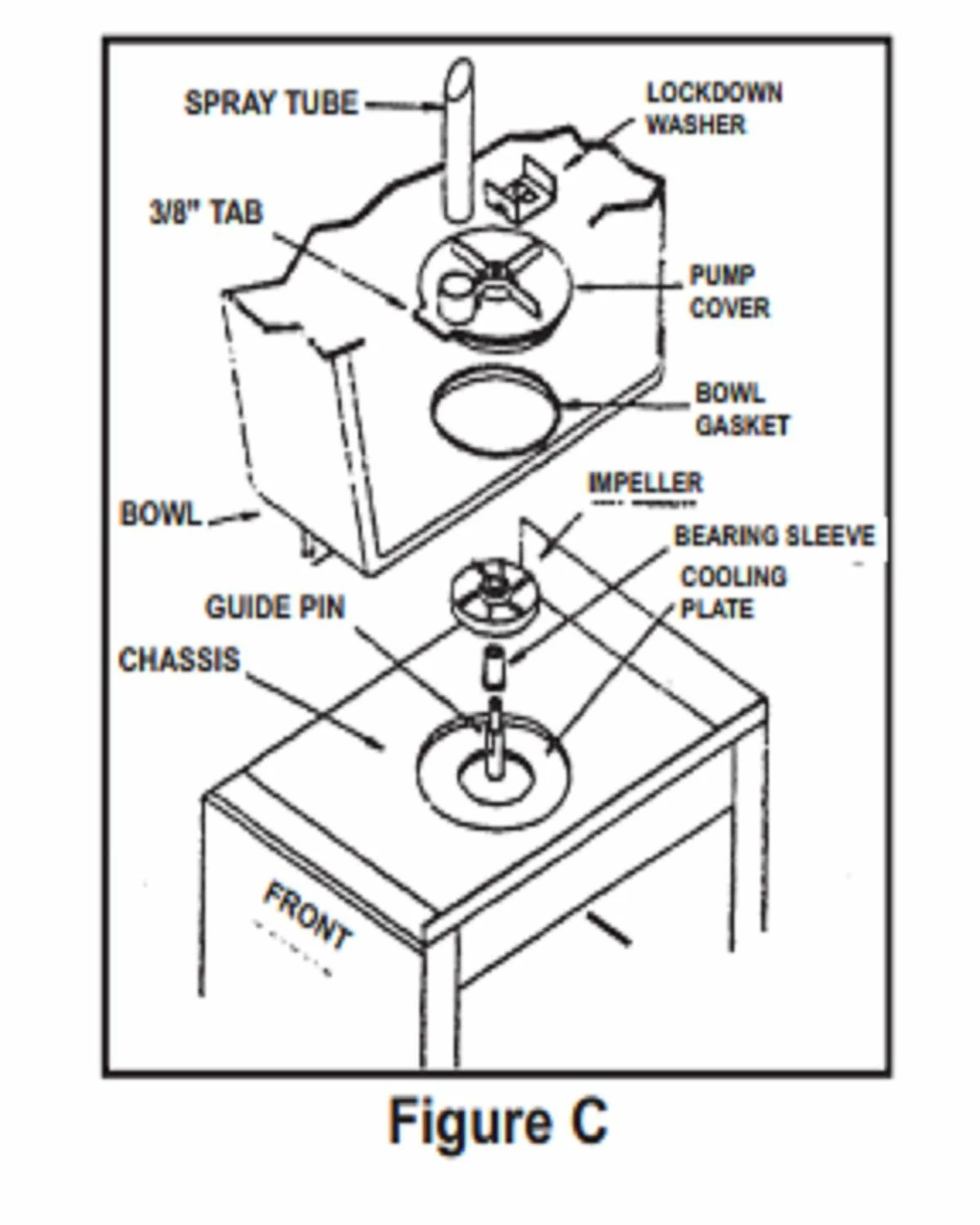 SPRAY TUBE
LOCKDOWN WASHER
3/8" TAB
PUMP COVER
BOWL GASKET
IMPELLER
BOWL
BEARING SLEEVE
COOLING PLATE
GUIDE PIN
CHASSIS
FRONT

Figure C